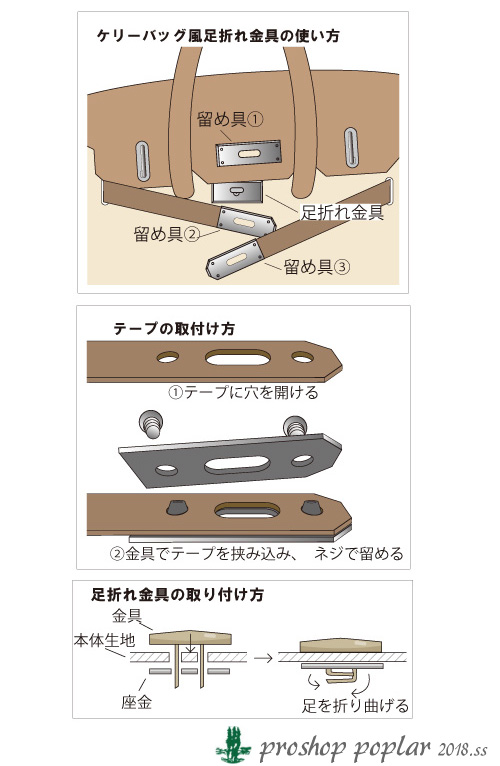 ケリーバッグ風足折れ金具の使い方

留め具①

足折れ金具

留め具②

留め具③

テープの取付け方

①テープに穴を開ける

②金具でテープを挟み込み、 ネジで留める

足折れ金具の取り付け方

金具

本体生地

座金

足を折り曲げる

proshop poplar 2018.ss